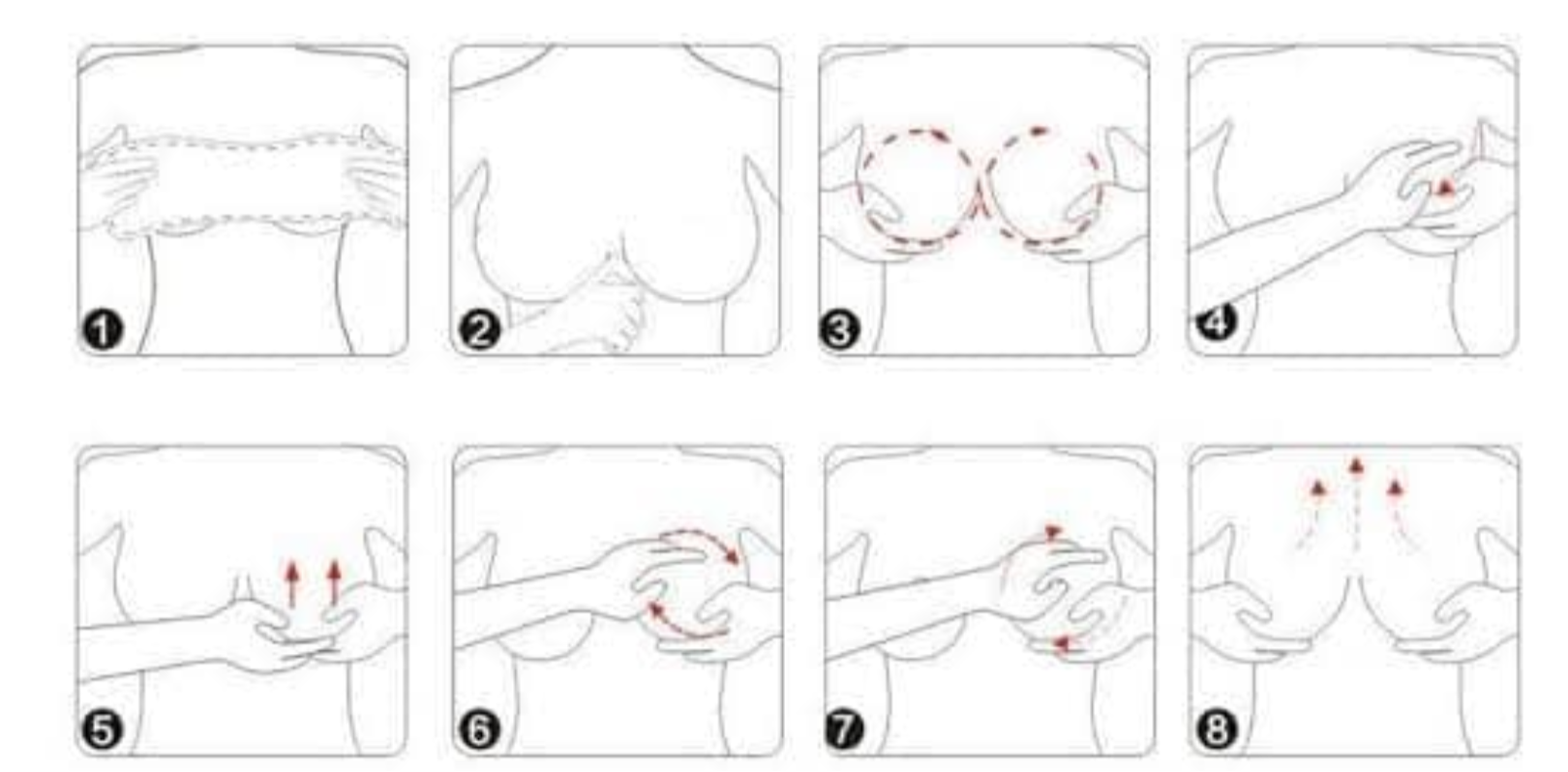 1
2
3
4
5
6
7
8