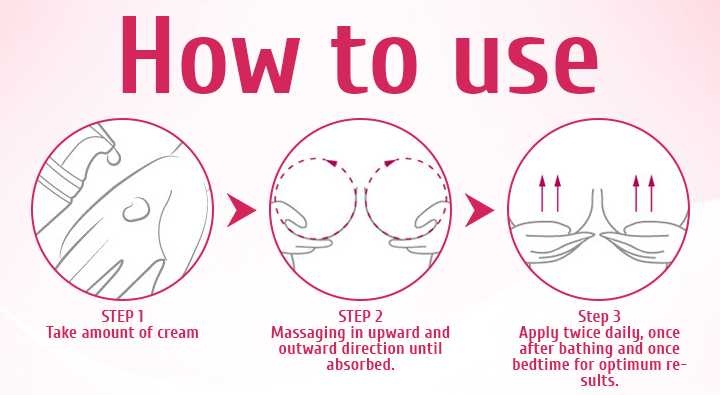 How to use

STEP 1
Take amount of cream

STEP 2
Massaging in upward and outward direction until absorbed.

Step 3
Apply twice daily, once after bathing and once bedtime for optimum results.